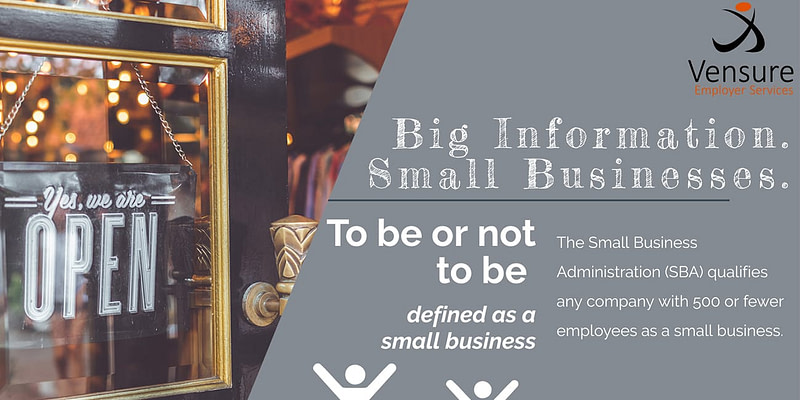 Yes, we are
OPEN

Vensure
Employer Services

Big Information.
Small Businesses.

To be or not to be

defined as a small business

The Small Business Administration (SBA) qualifies any company with 500 or fewer employees as a small business.